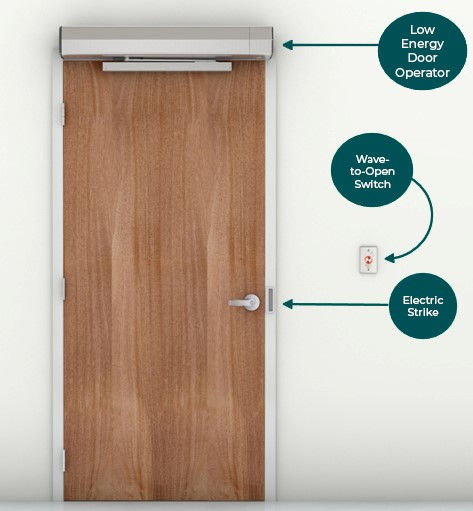 Low Energy Door Operator

Wave-to-Open Switch

Electric Strike